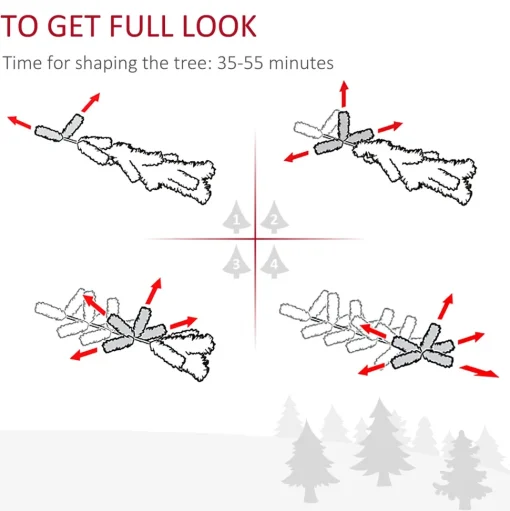 TO GET FULL LOOK

Time for shaping the tree: 35-55 minutes

1
2
3
4