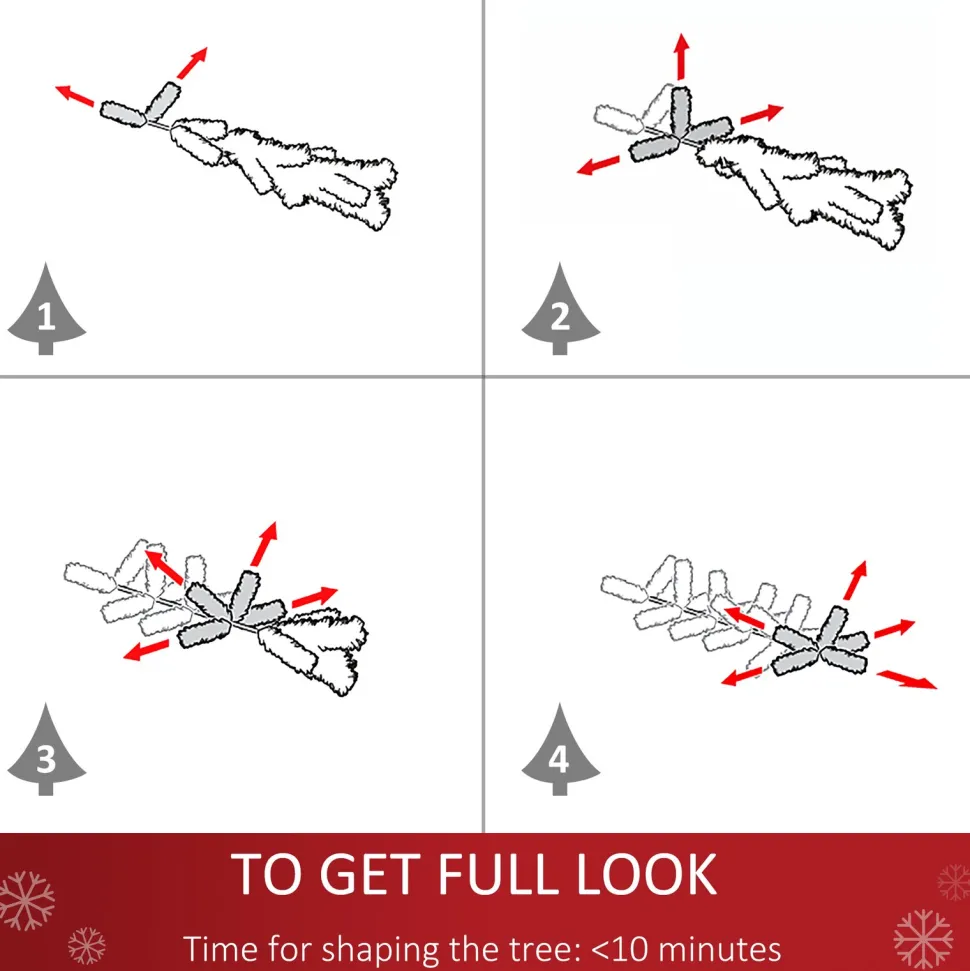 1

2

3

4

TO GET FULL LOOK

Time for shaping the tree: <10 minutes